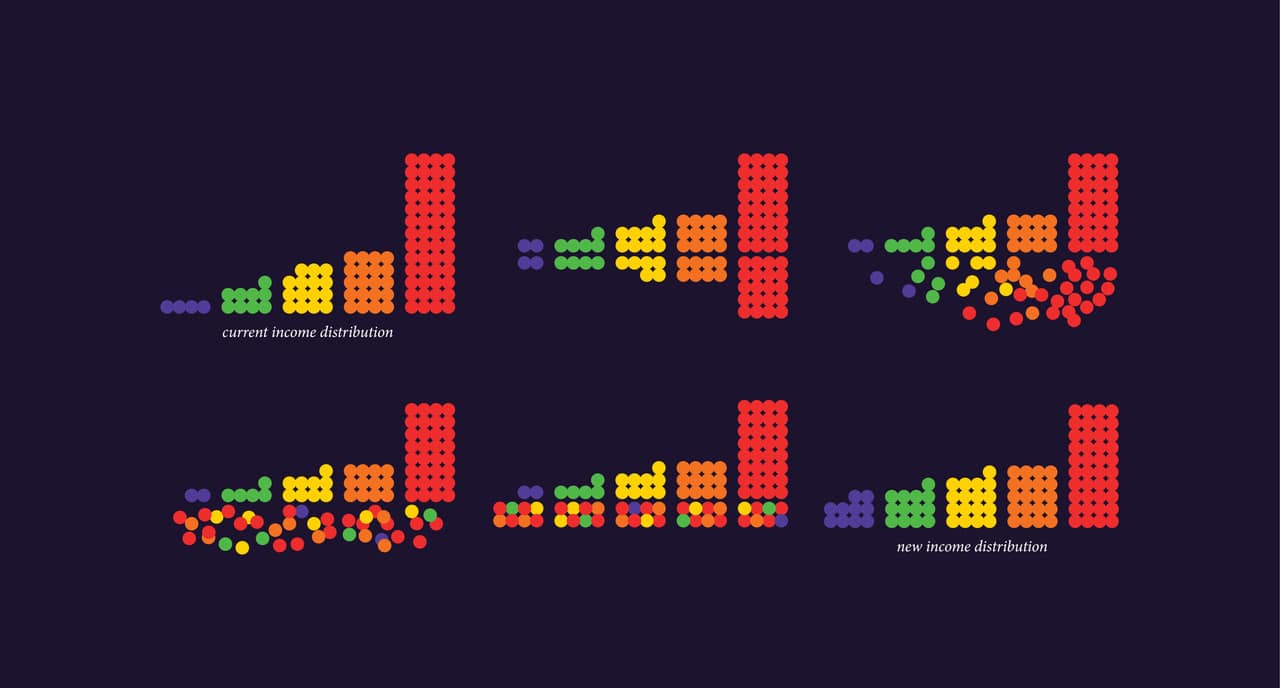 current income distribution

new income distribution